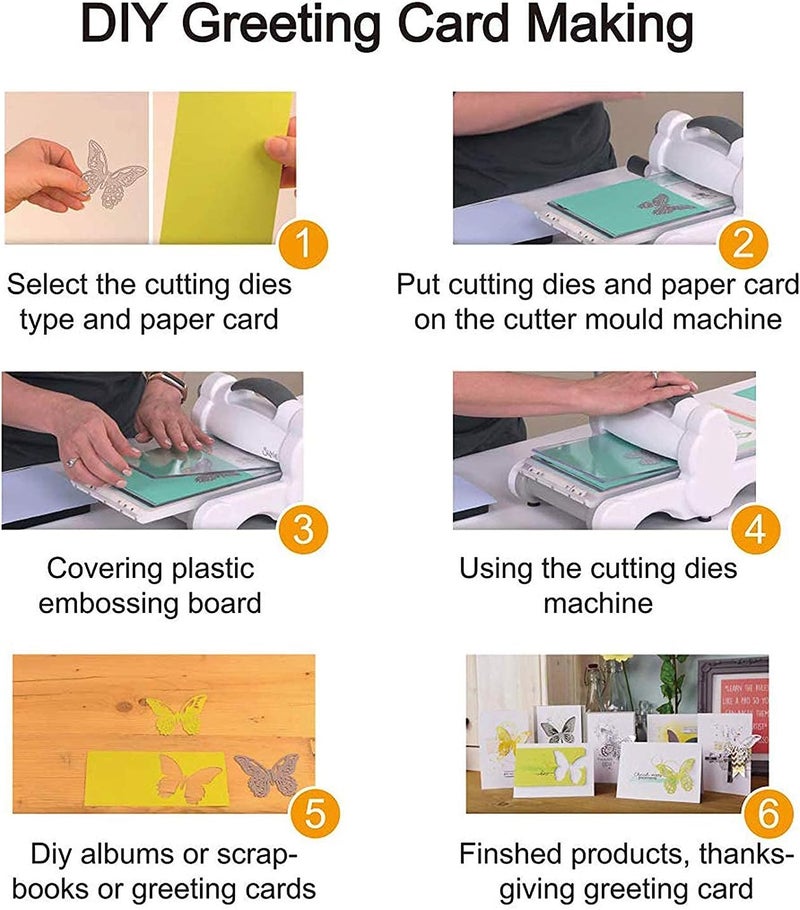 DIY Greeting Card Making

1
Select the cutting dies type and paper card

2
Put cutting dies and paper card on the cutter mould machine

3
Covering plastic embossing board

4
Using the cutting dies machine

5
Diy albums or scrapbooks or greeting cards

6
Finshed products, thanksgiving greeting card